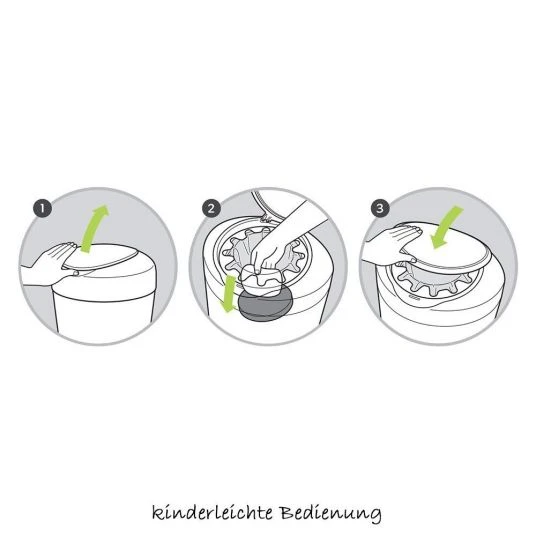 1

2

3

kinderleichte Bedienung